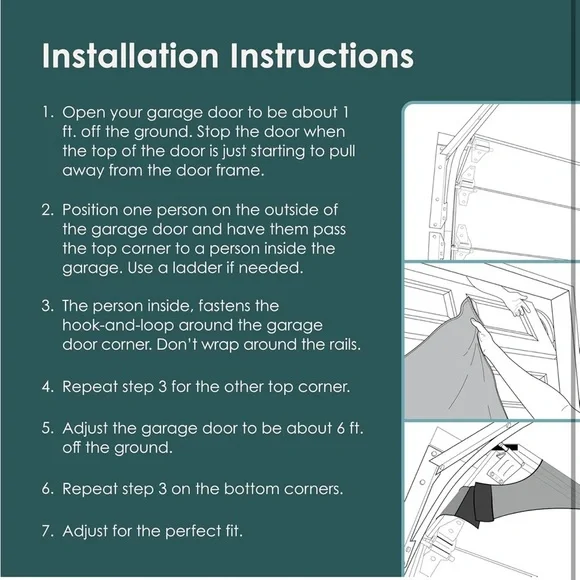 Installation Instructions

1. Open your garage door to be about 1 ft. off the ground. Stop the door when the top of the door is just starting to pull away from the door frame.

2. Position one person on the outside of the garage door and have them pass the top corner to a person inside the garage. Use a ladder if needed.

3. The person inside, fastens the hook-and-loop around the garage door corner. Don't wrap around the rails.

4. Repeat step 3 for the other top corner.

5. Adjust the garage door to be about 6 ft. off the ground.

6. Repeat step 3 on the bottom corners.

7. Adjust for the perfect fit.